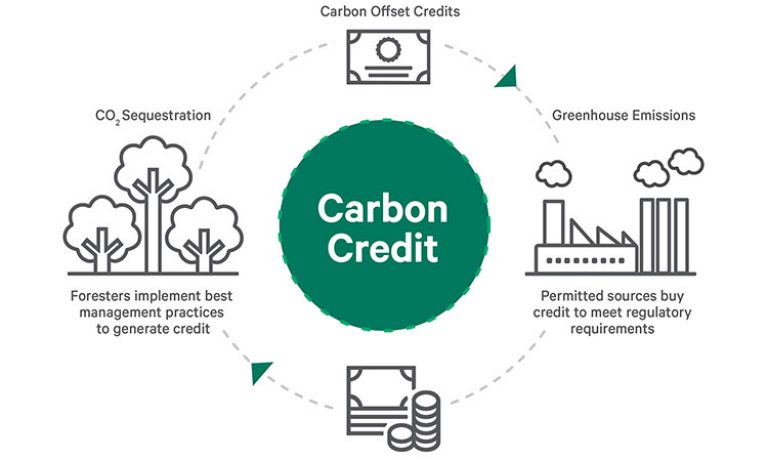 Carbon Offset Credits

$CO_2$ Sequestration

Greenhouse Emissions

Carbon Credit

Foresters implement best management practices to generate credit

Permitted sources buy credit to meet regulatory requirements