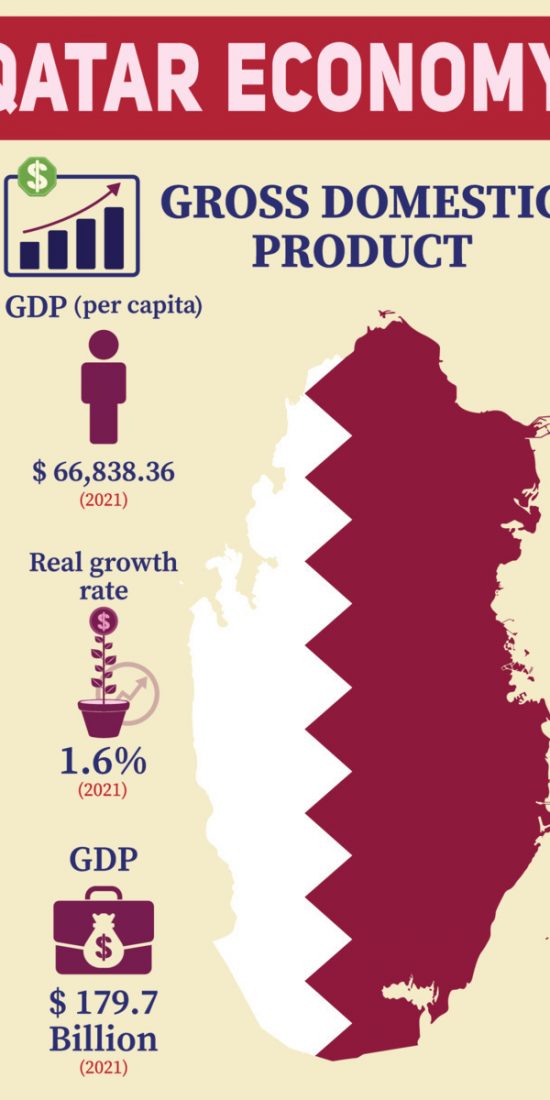 QATAR ECONOMY

GROSS DOMESTIC PRODUCT

GDP (per capita)

$ 66,838.36
(2021)

Real growth rate

1.6%
(2021)

GDP

$ 179.7 Billion
(2021)